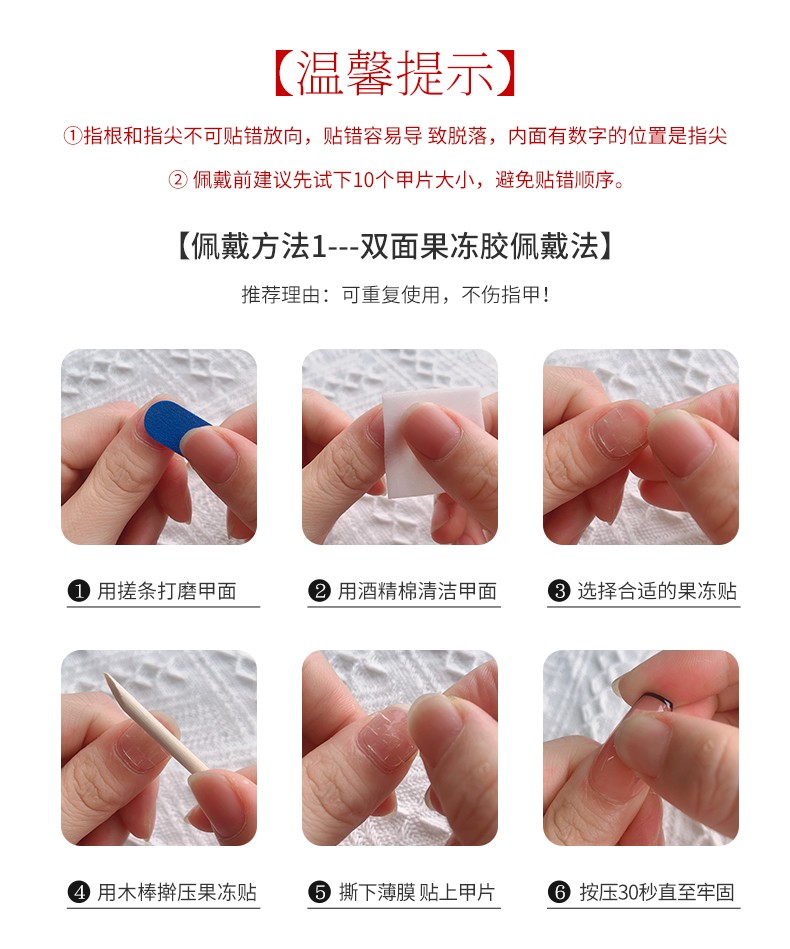 【温馨提示】

①指根和指尖不可贴错放向，贴错容易导 致脱落，内面有数字的位置是指尖

② 佩戴前建议先试下10个甲片大小，避免贴错顺序。

【佩戴方法1---双面果冻胶佩戴法】

推荐理由：可重复使用，不伤指甲！

❶ 用搓条打磨甲面

❷ 用酒精棉清洁甲面

❸ 选择合适的果冻贴

❹ 用木棒擀压果冻贴

❺ 撕下薄膜 贴上甲片

❻ 按压30秒直至牢固